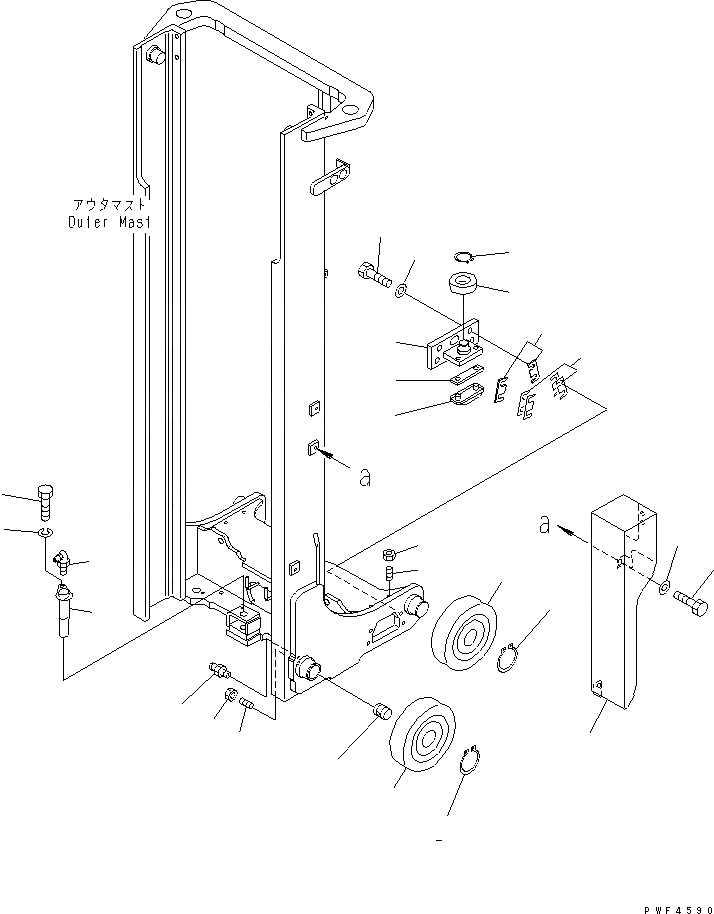 アウタマスト
Outer Mast

a

a

PWF4590