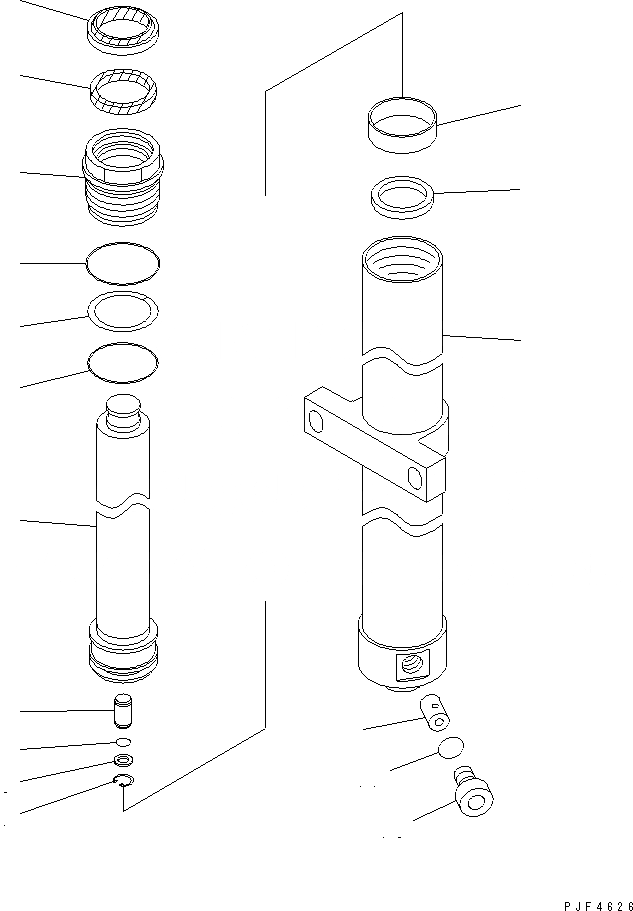 PJF4626