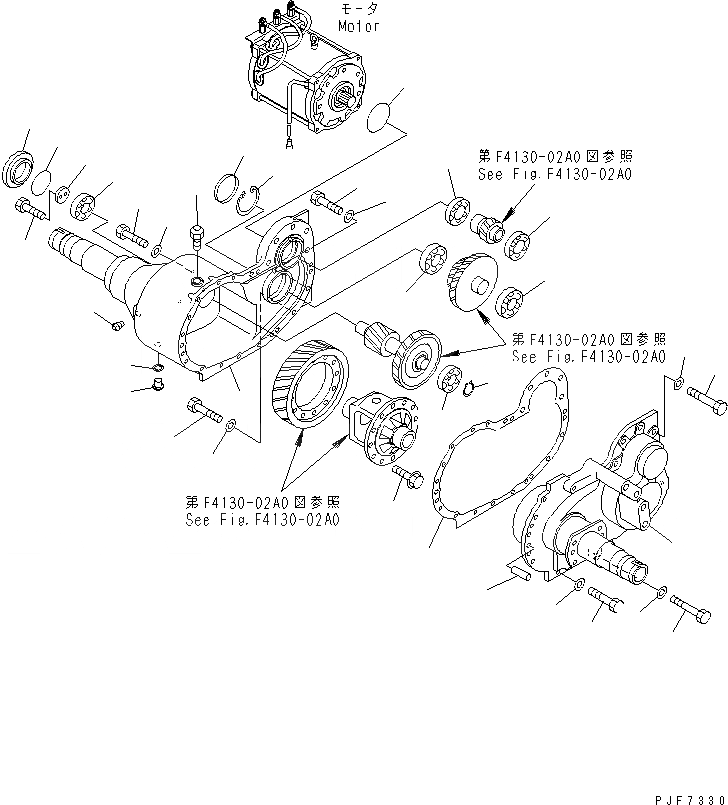 モータ
Motor

A

第F4130-02A0図参照
See Fig.F4130-02A0

第F4130-02A0図参照
See Fig.F4130-02A0

第F4130-02A0図参照
See Fig.F4130-02A0

PJF7330