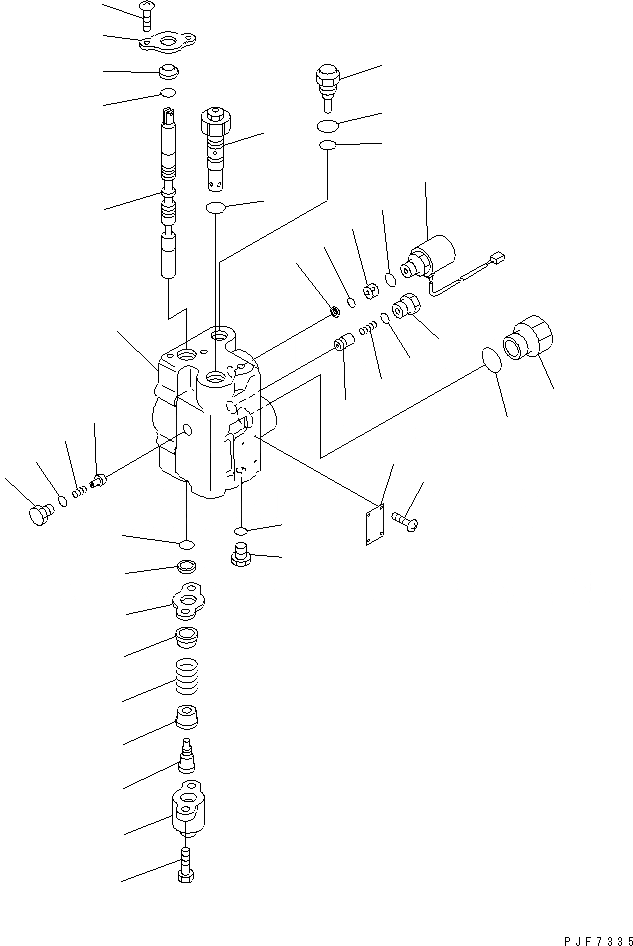 PJF7335