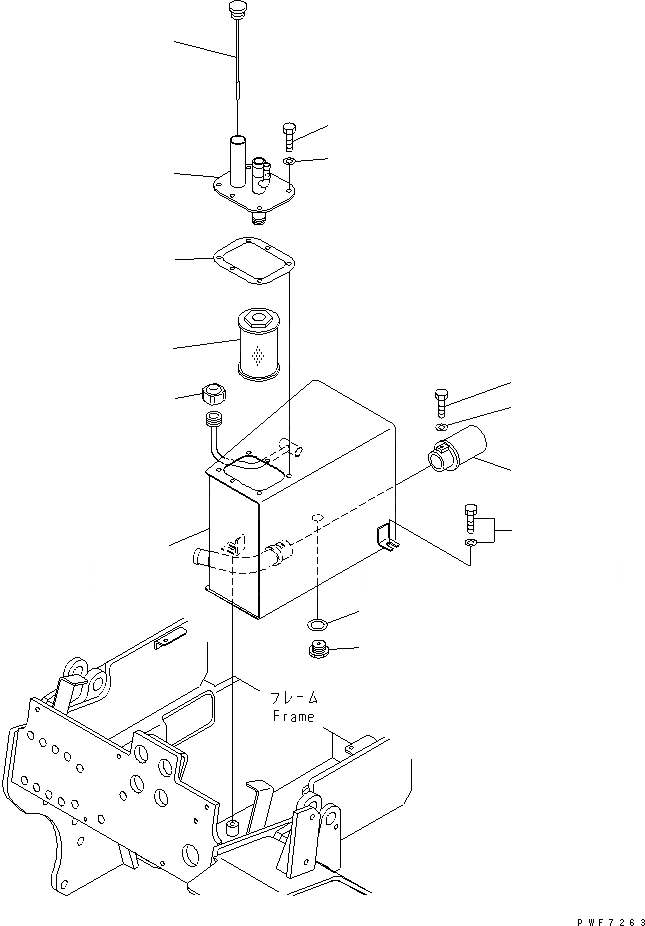 フレーム
Frame

PWF7263