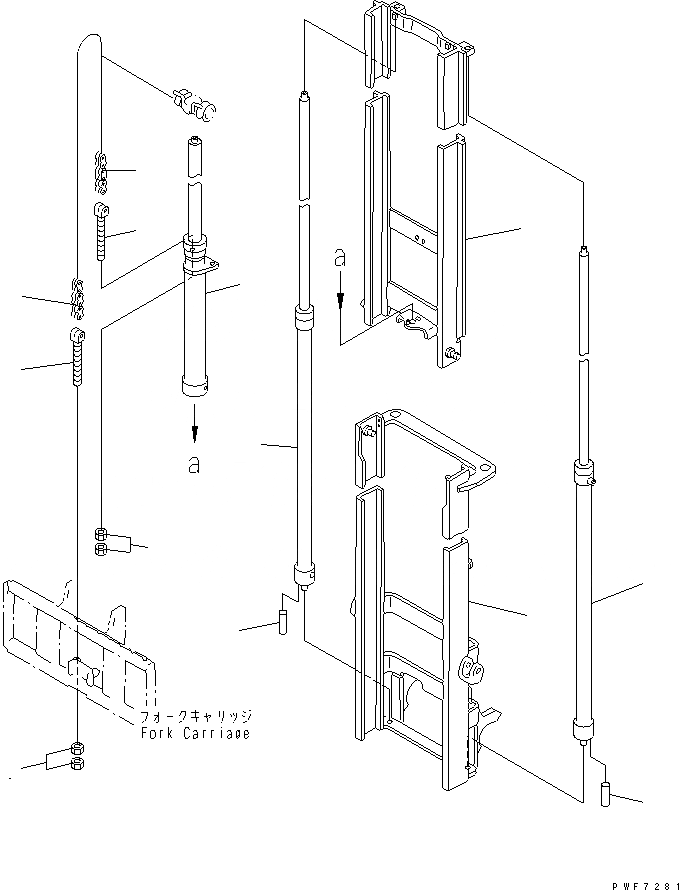 a

a

フォークキャリッジ
Fork Carriage

PWF7281