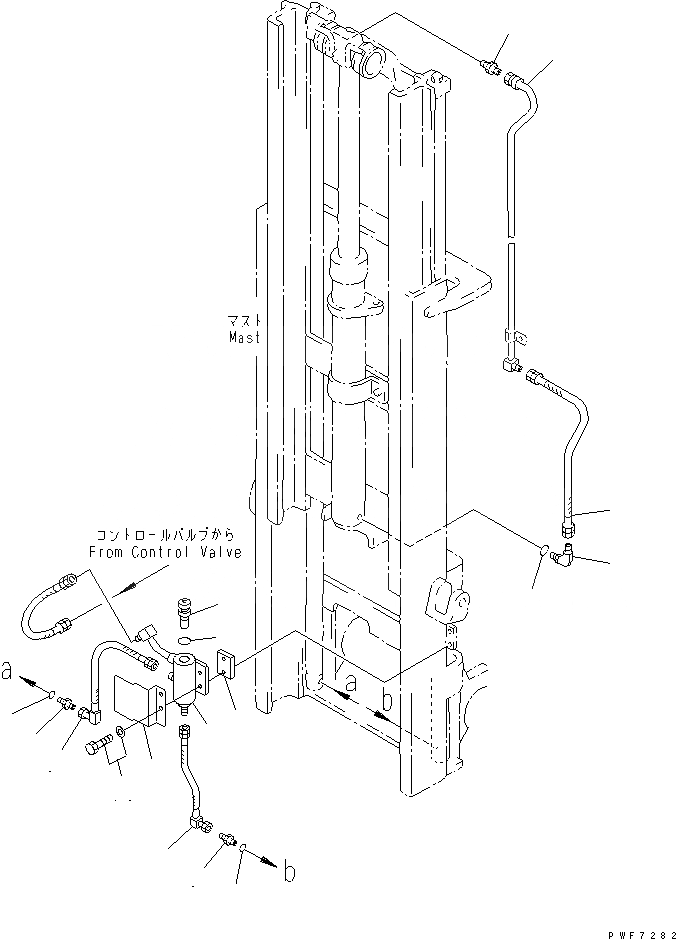 マスト
Mast

コントロールバルブから
From Control Valve

a

a

b

b

PWF7282