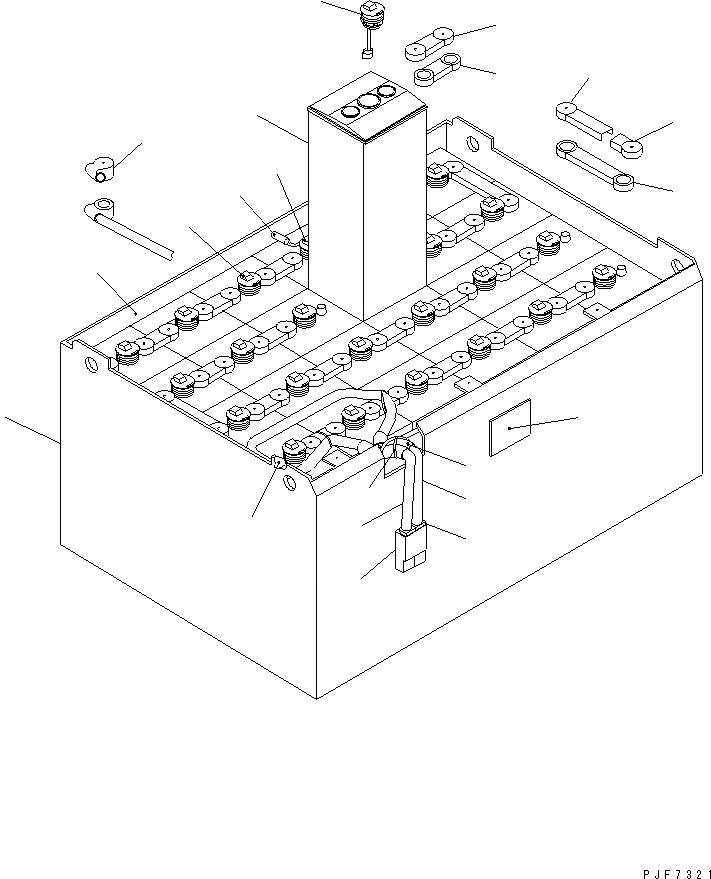 PJF7321