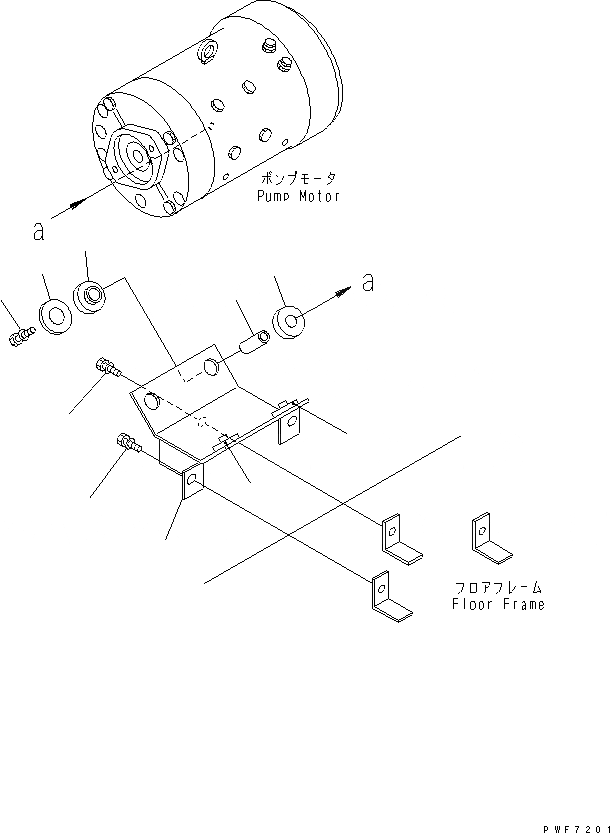 ポンプモータ
Pump Motor

a

a

フロアフレーム
Floor Frame

PWF7201