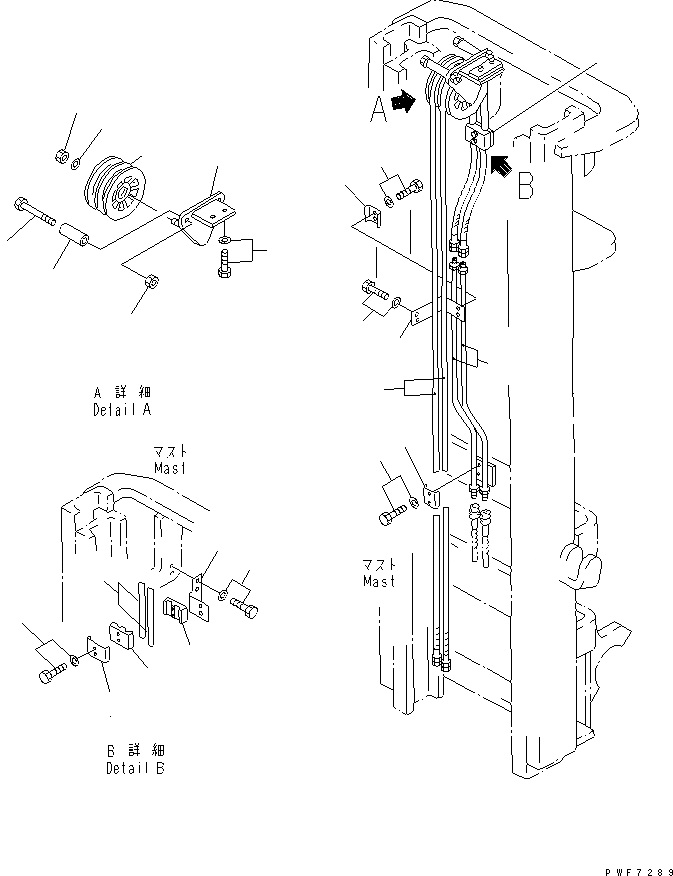 A

B

A 詳細
Detail A

マスト
Mast

マスト
Mast

B 詳細
Detail B

PWF7289