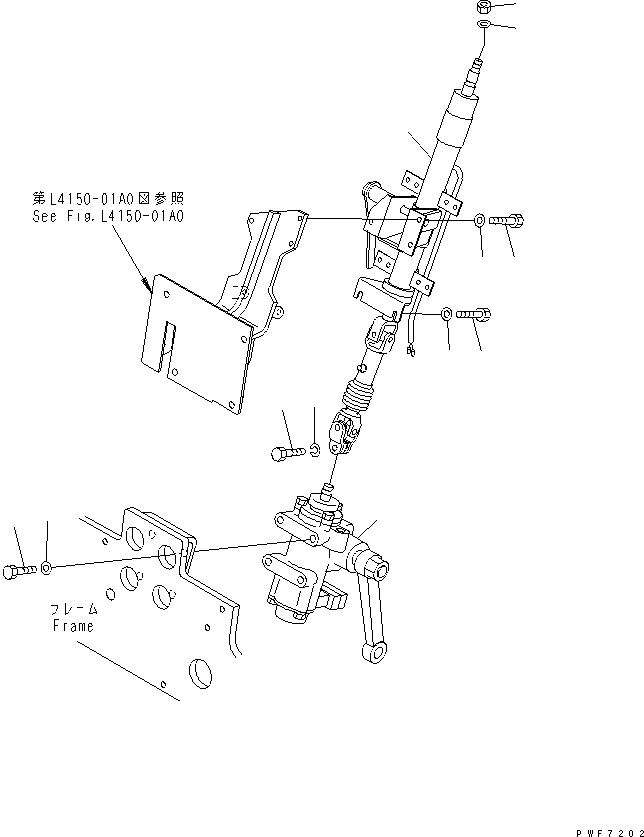 第L4150-01A0図参照
See Fig.L4150-01A0

フレーム
Frame

PWF7202