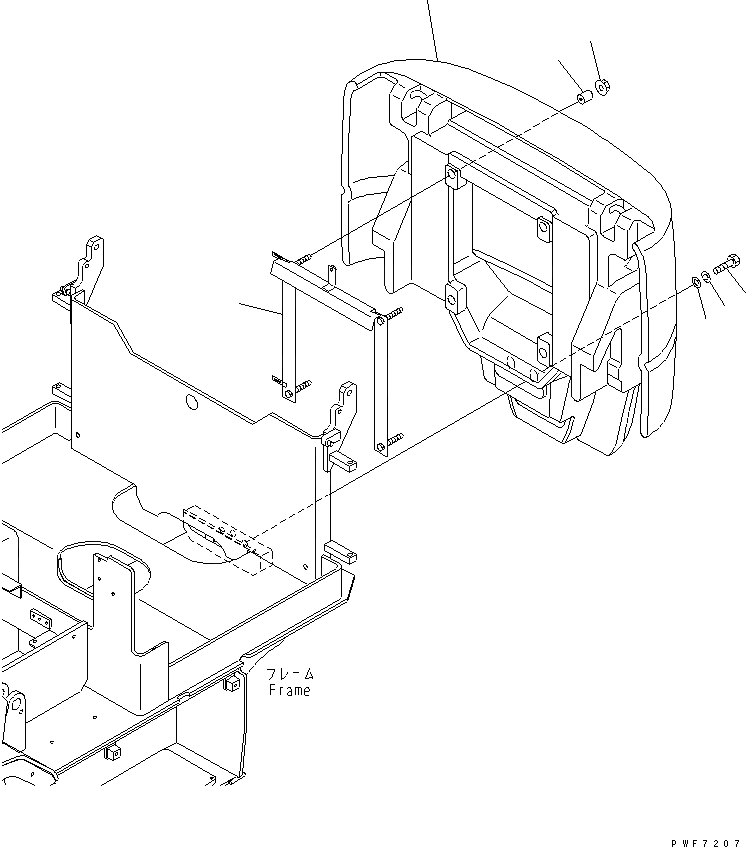 フレーム
Frame

PWF7207