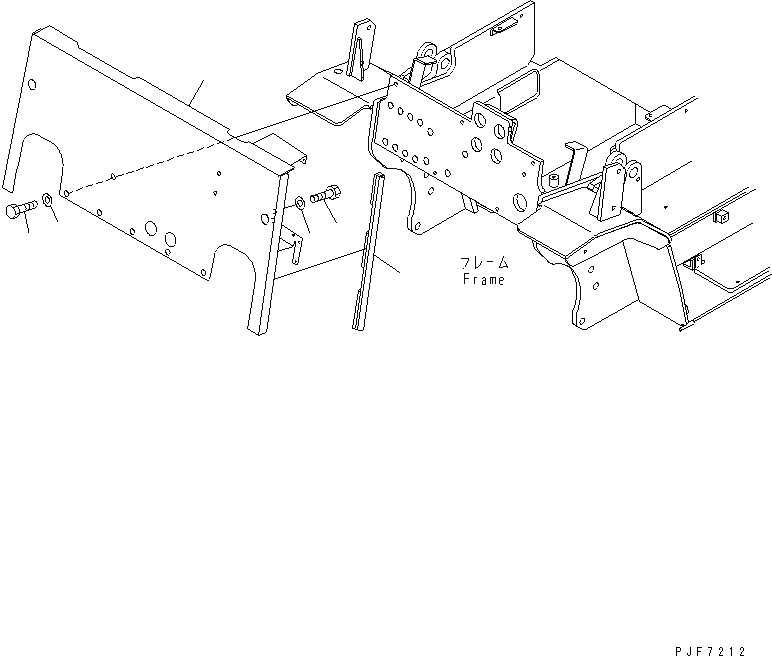 フレーム
Frame

PJF7212