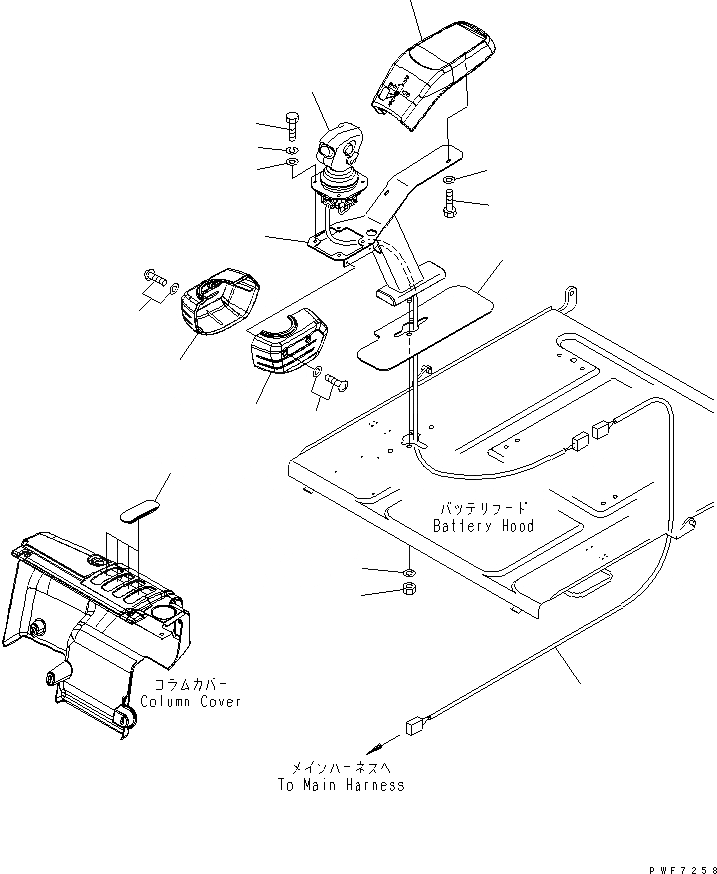 バッテリフード
Battery Hood

コラムカバー
Column Cover

メインハーネスへ
To Main Harness

PWF7258