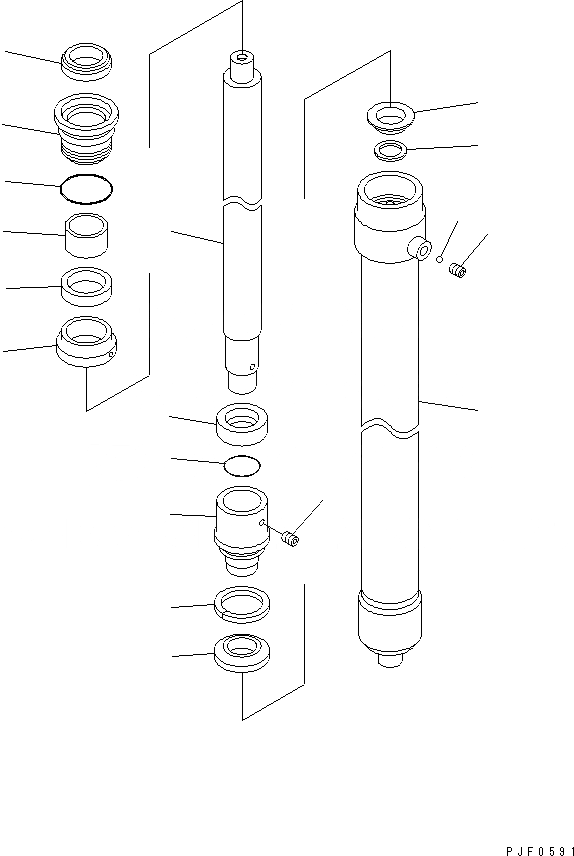 PJF0591