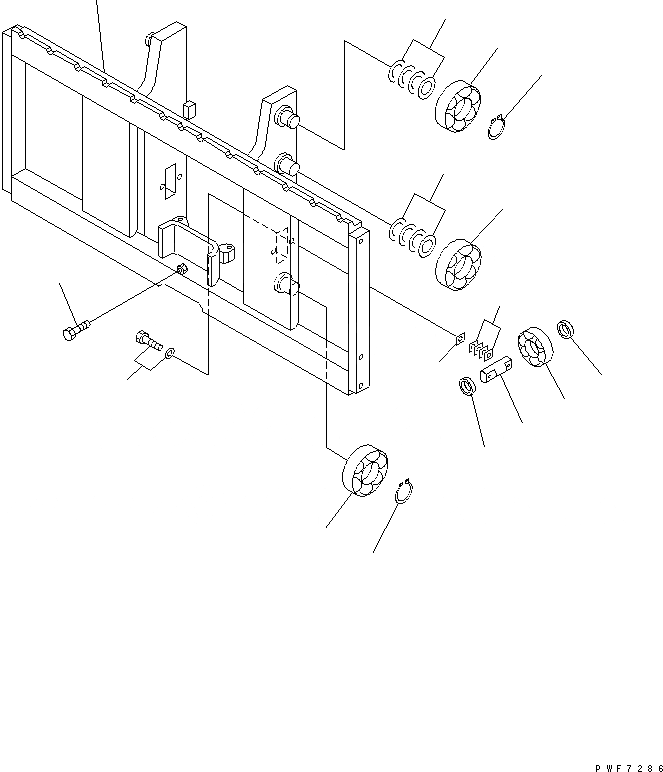 PWF7286