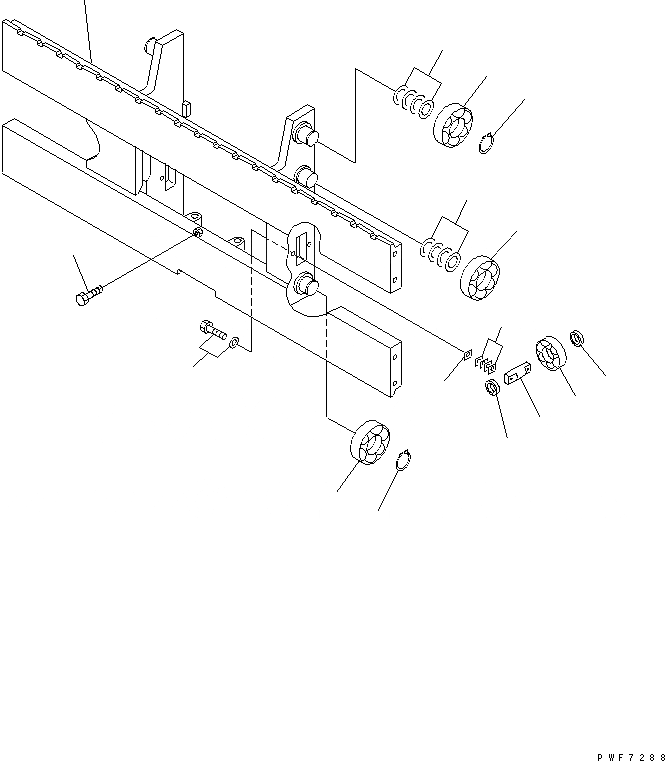 PWF7288