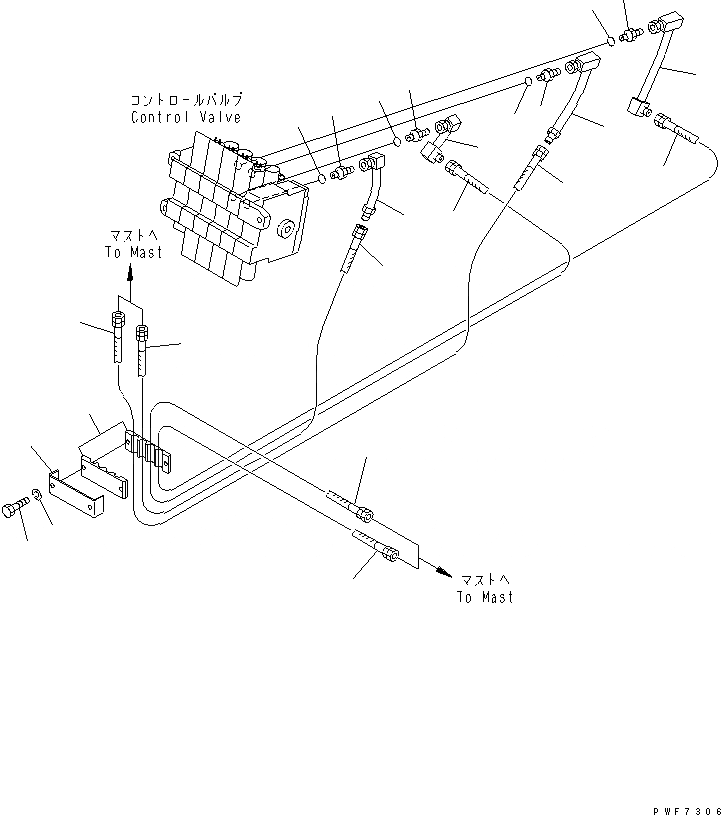 コントロールバルブ
Control Valve

マストへ
To Mast

マストへ
To Mast

PWF7306