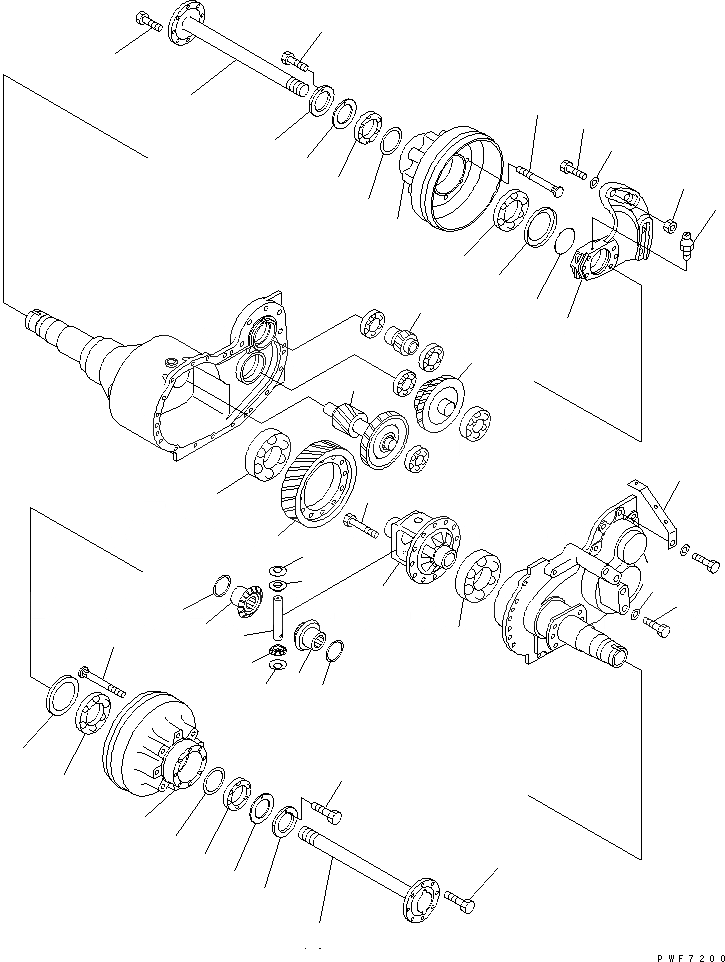 PWF7200