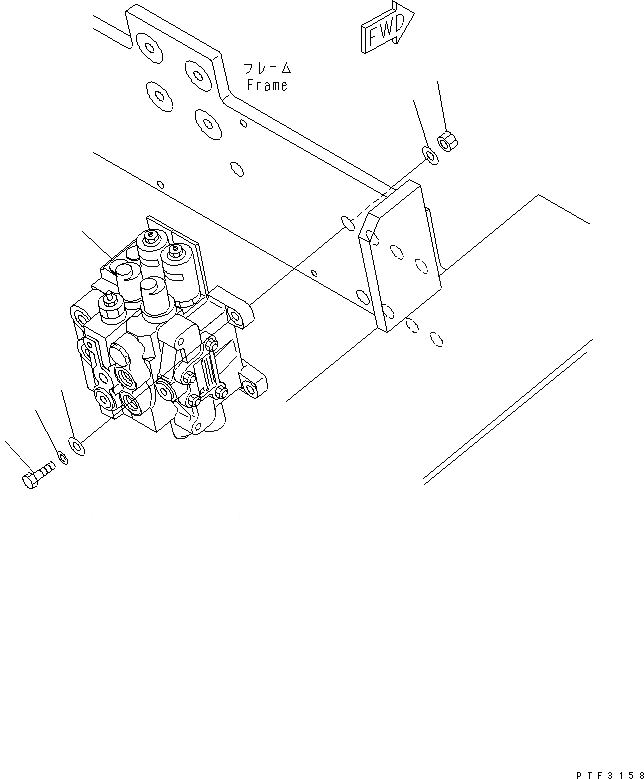 FWD
フレーム
Frame
PTF3158