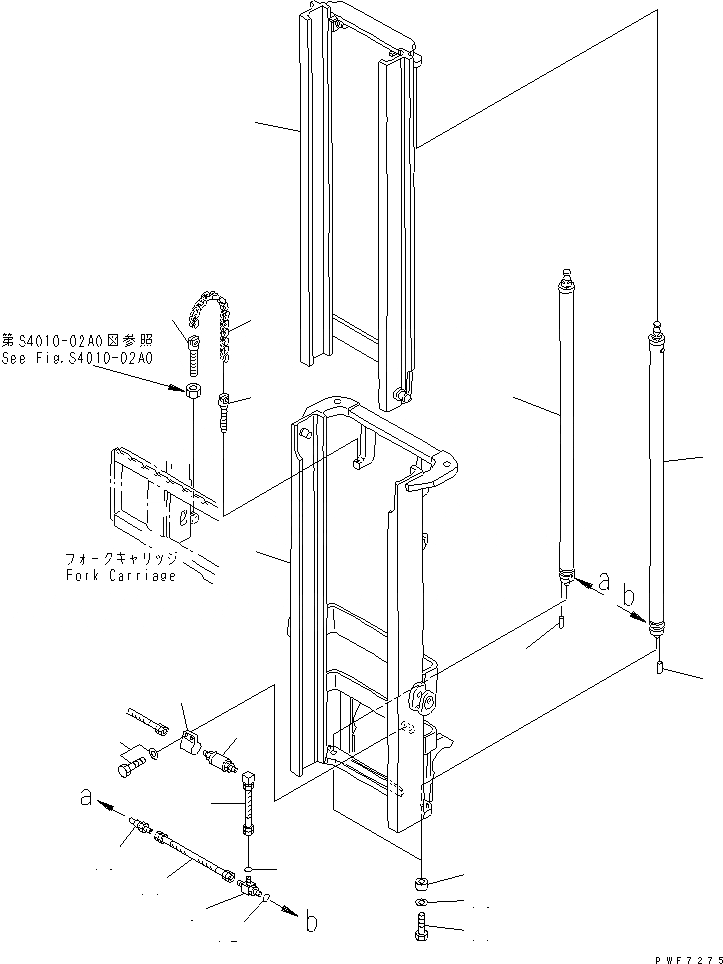 第S4010-02A0図参照
See Fig.S4010-02A0

フォークキャリッジ
Fork Carriage

a
b
a
b

PWF7275