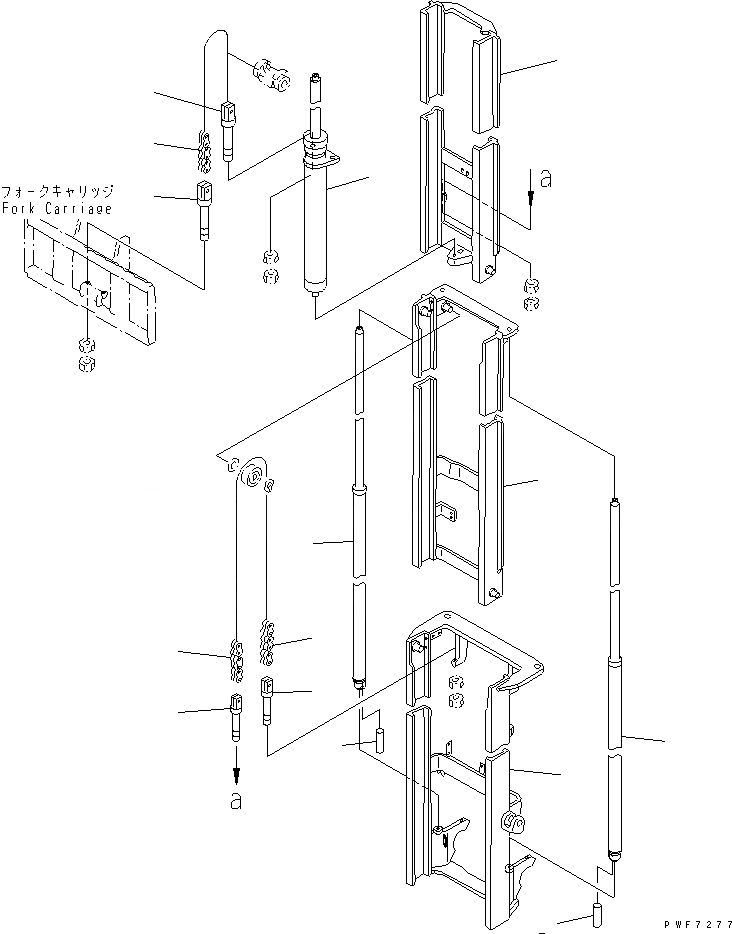 フォークキャリッジ
Fork Carriage

a

a

PWF7277