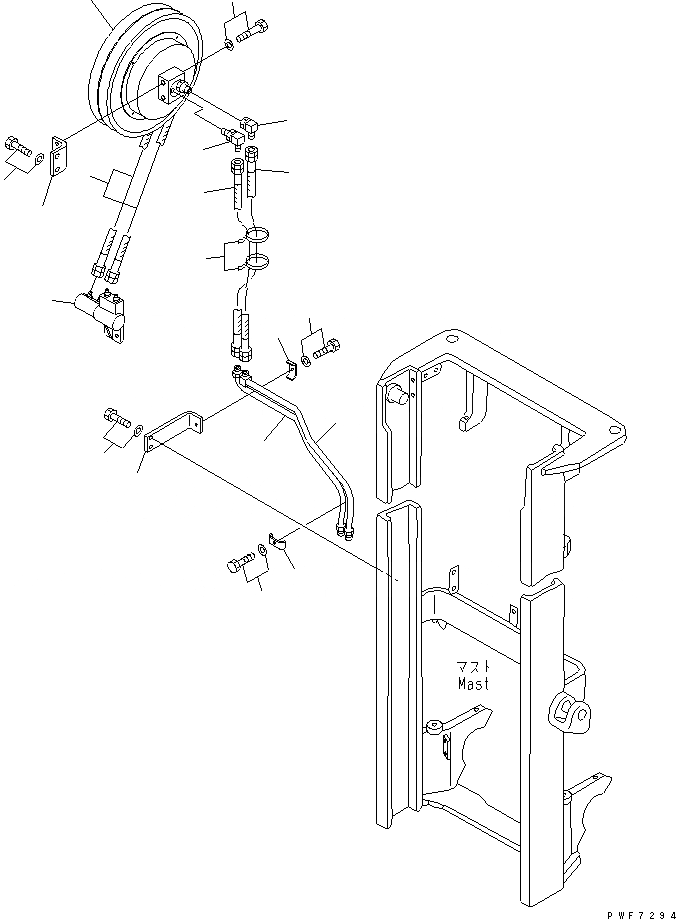 マスト
Mast

PWF7294