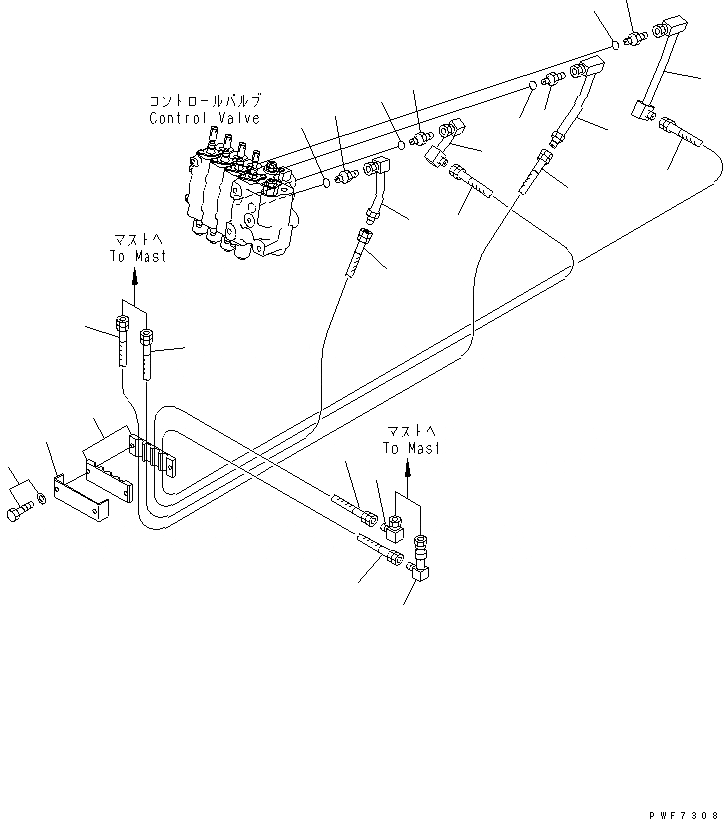 コントロールバルブ
Control Valve

マストへ
To Mast

マストへ
To Mast

PWF7308