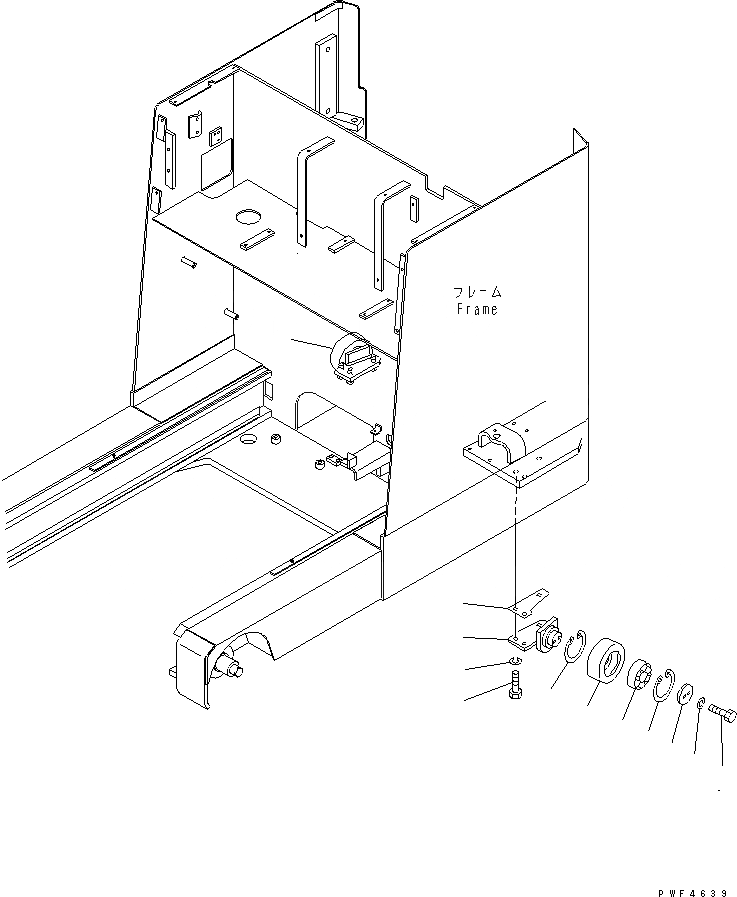 フレーム
Frame

PWF4639