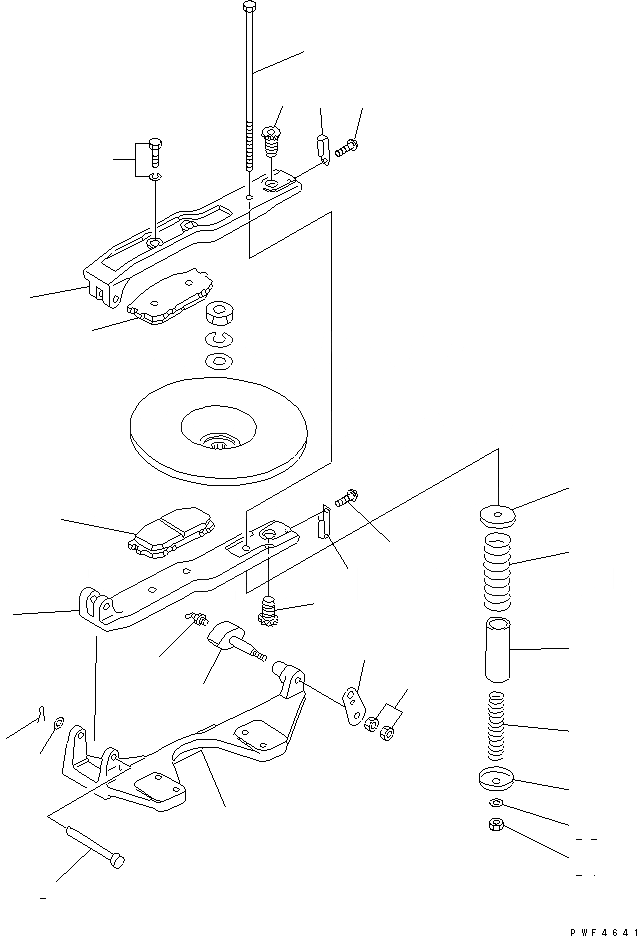 PWF4641