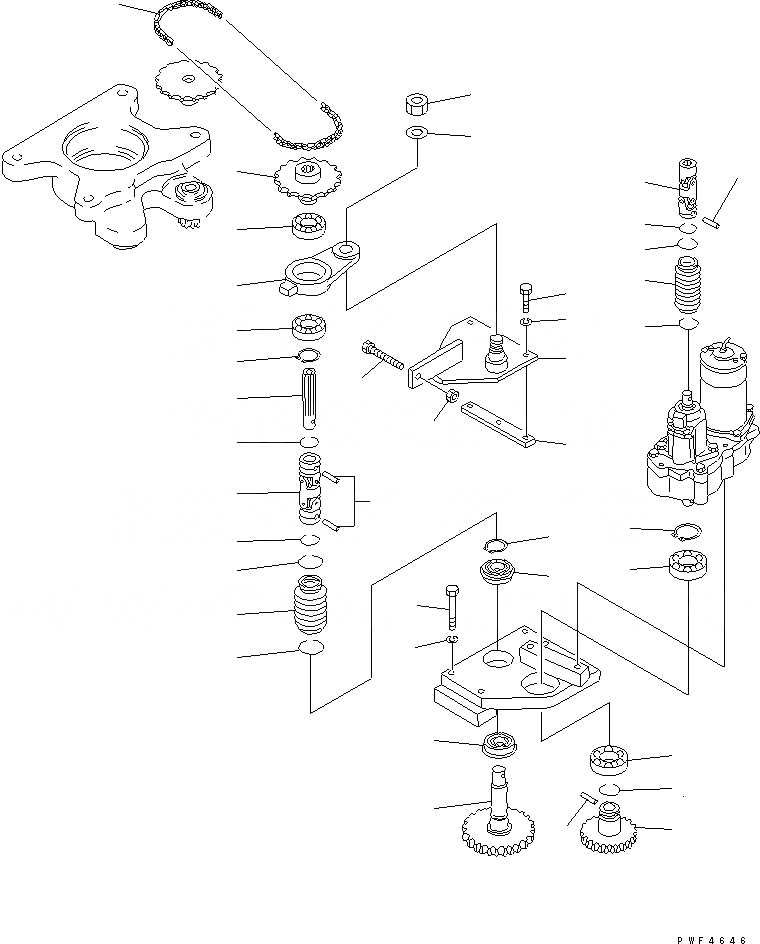 PWF4646