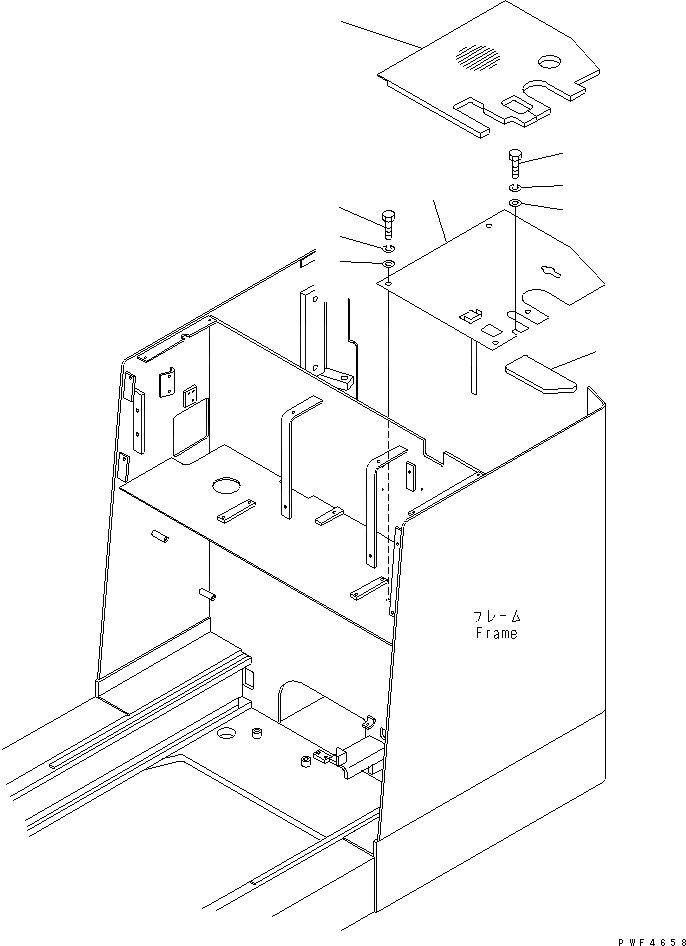 フレーム
Frame

PWF4658