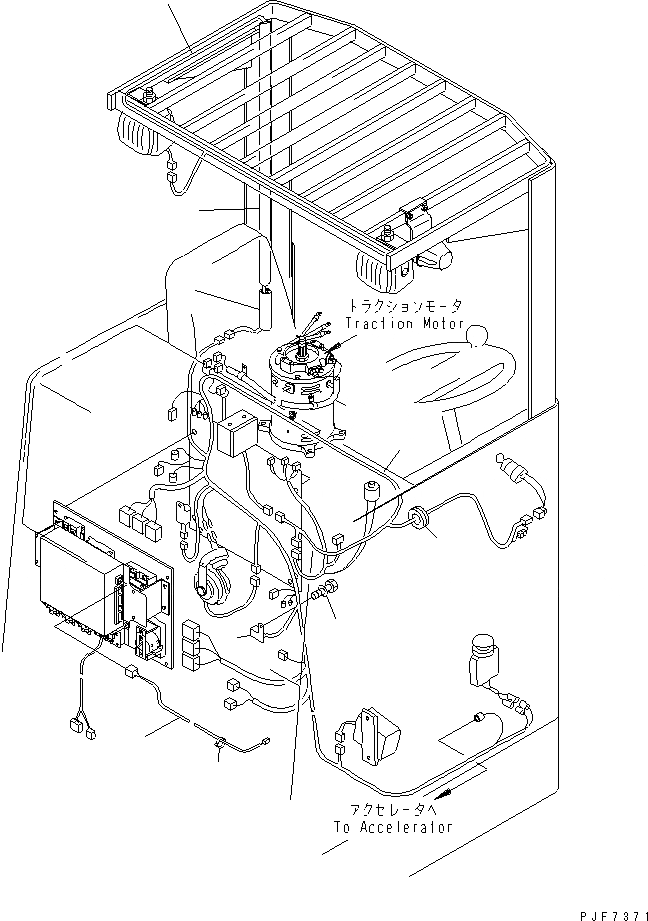 トラクションモータ
Traction Motor

アクセレータへ
To Accelerator

PJF7371