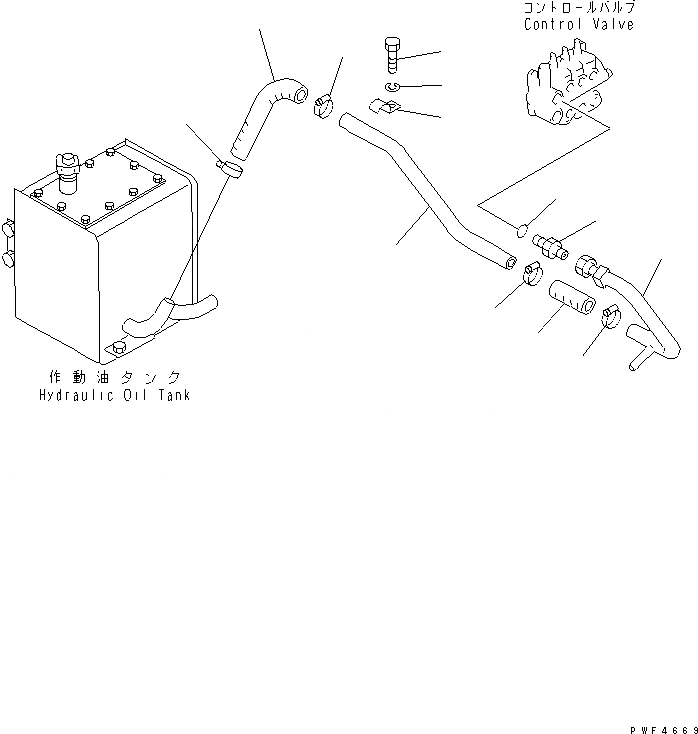 コントロールバルブ
Control Valve

作動油タンク
Hydraulic Oil Tank

PWF4669