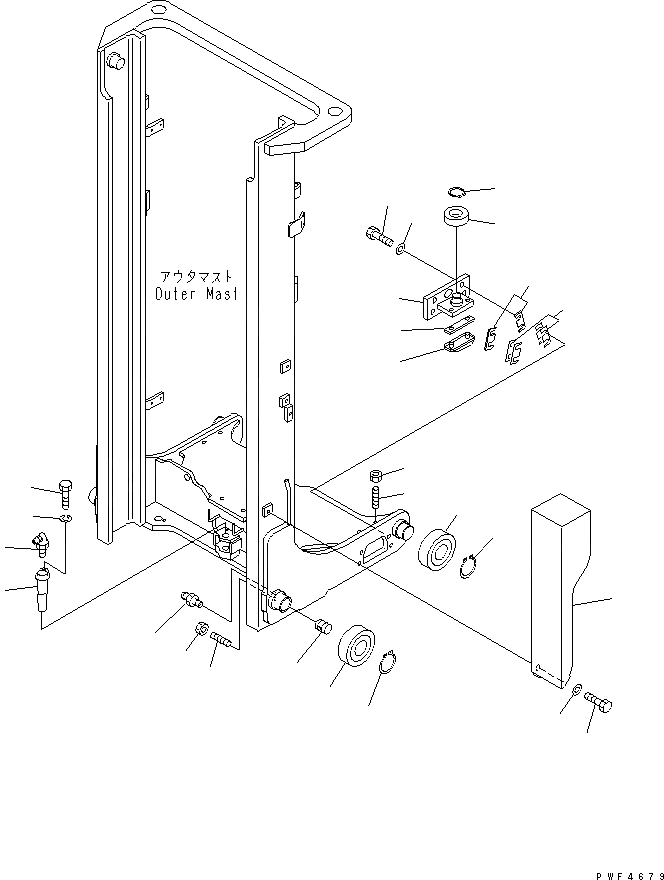 アウタマスト
Outer Mast

PWF4679