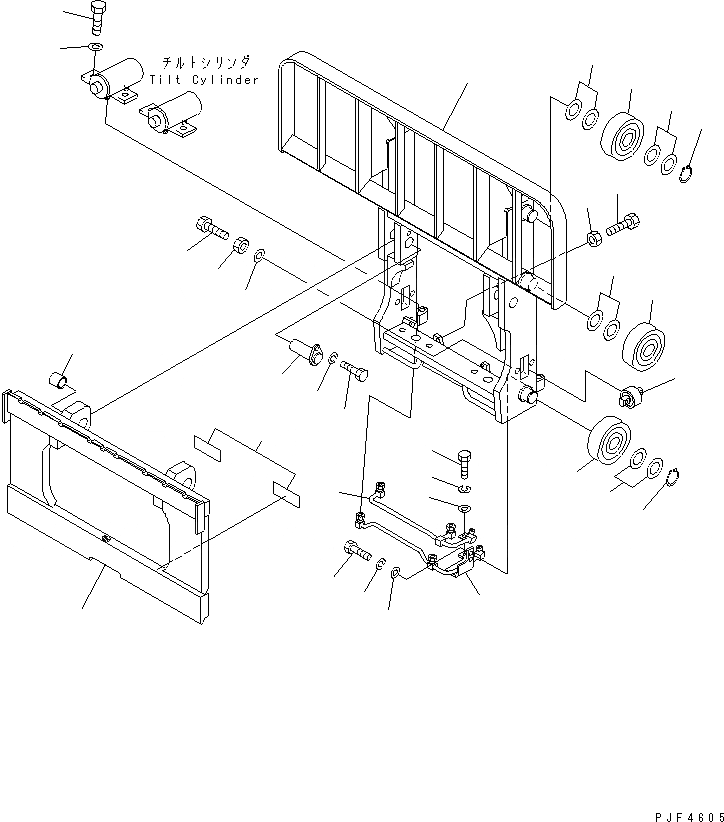 チルトシリンダ
Tilt Cylinder

PJF4605