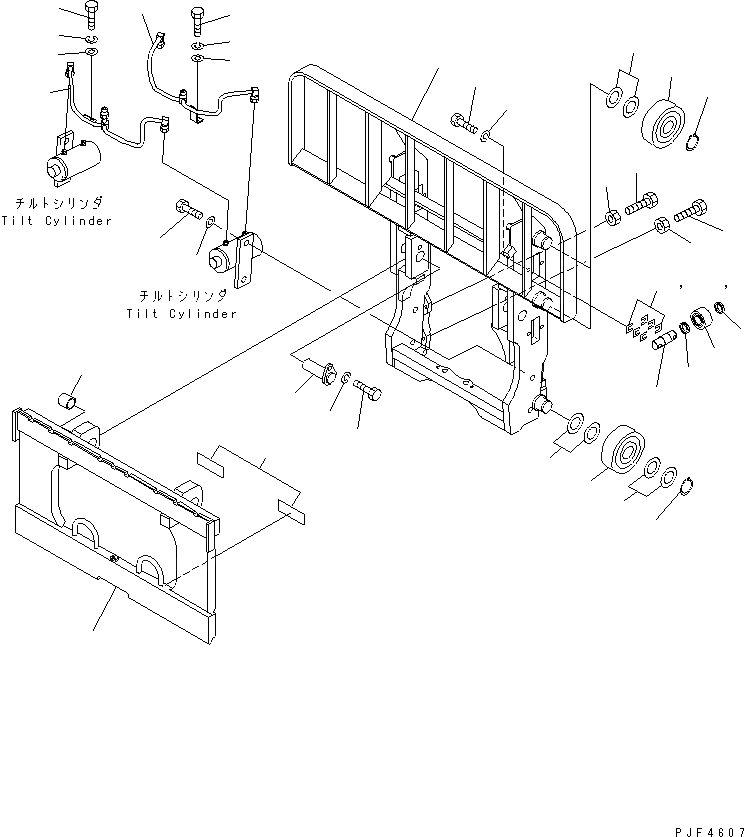 チルトシリンダ
Tilt Cylinder

チルトシリンダ
Tilt Cylinder

PJF4607