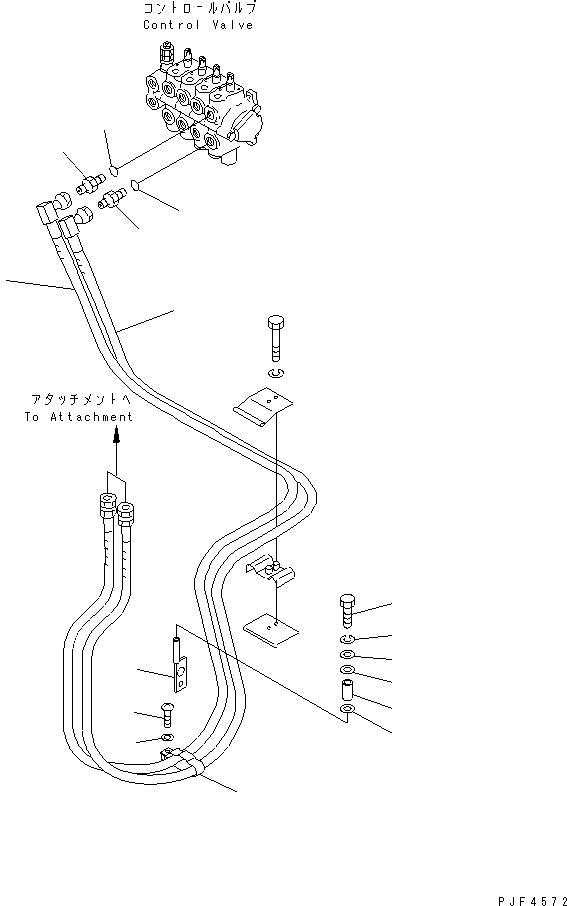 コントロールバルブ
Control Valve

アタッチメントへ
To Attachment

PJF4572