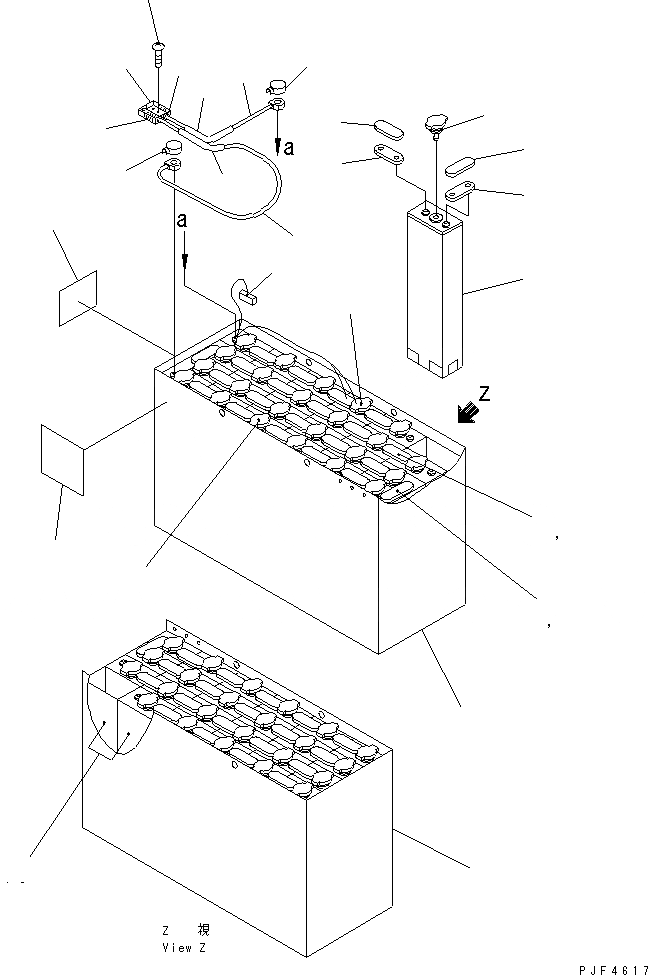 a
a
Z
,
,
Z 視
View Z
PJF4817