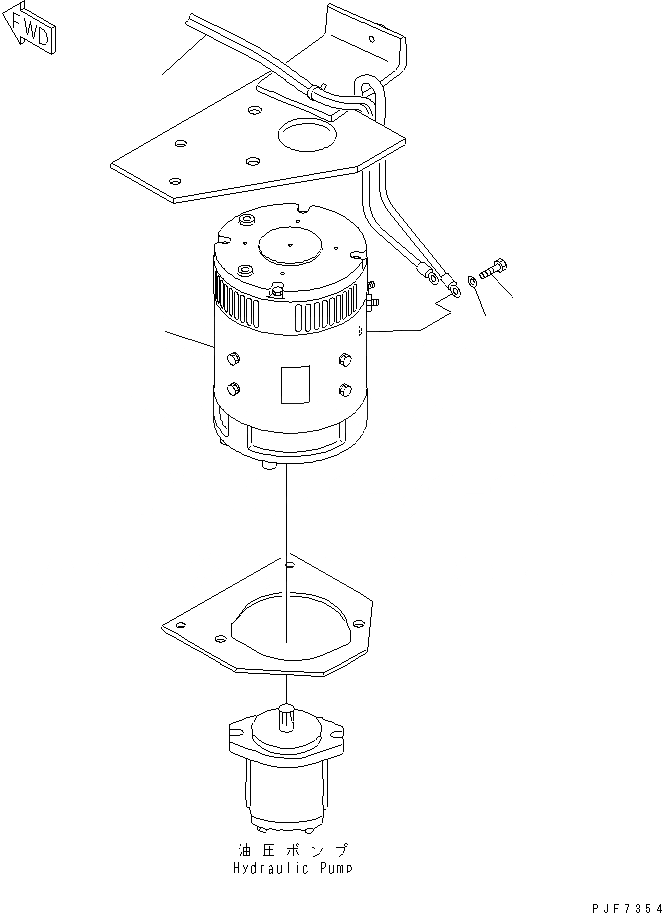 FWD

油圧ポンプ
Hydraulic Pump

PJF7354