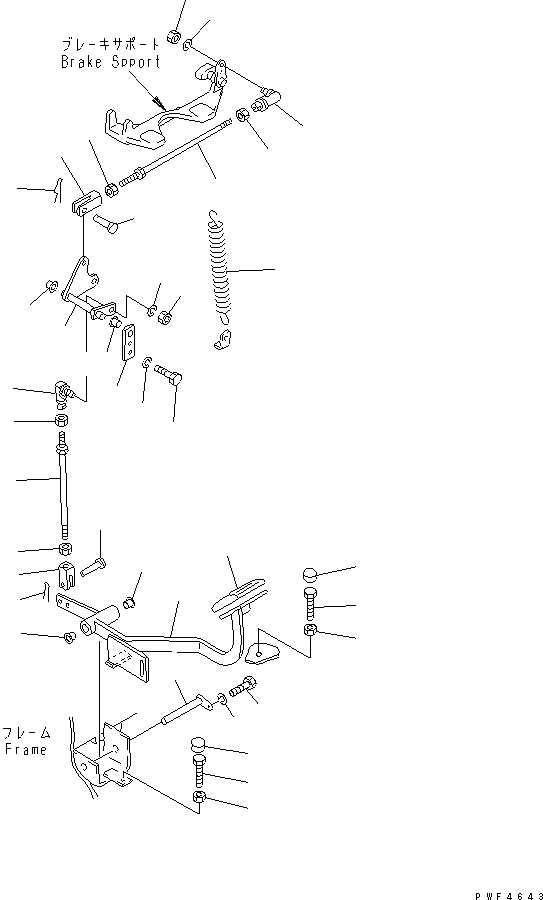 ブレーキサポート
Brake Spport

フレーム
Frame

PWF4643