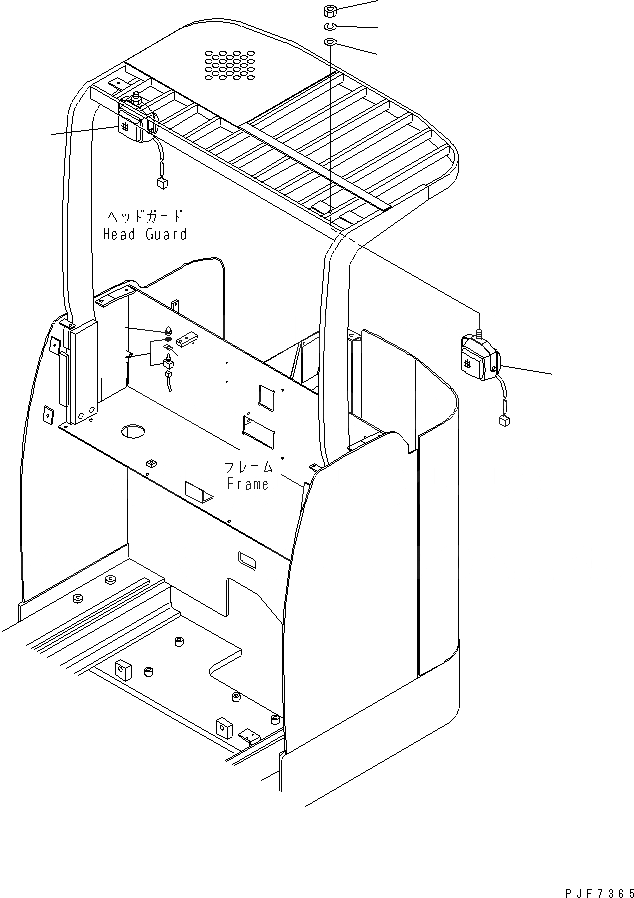 ヘッドガード
Head Guard

フレーム
Frame

PJF7365