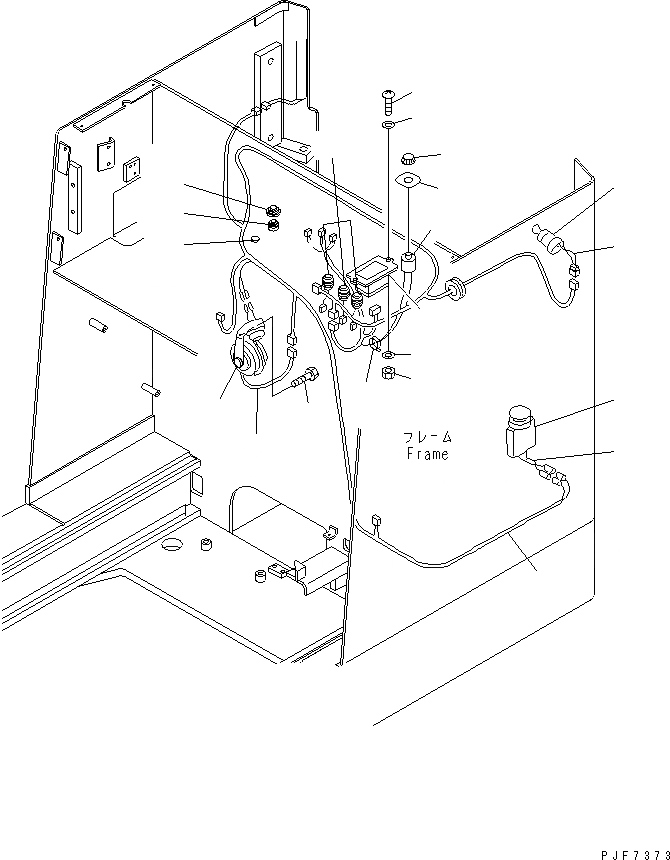 フレーム
Frame

PJF7373