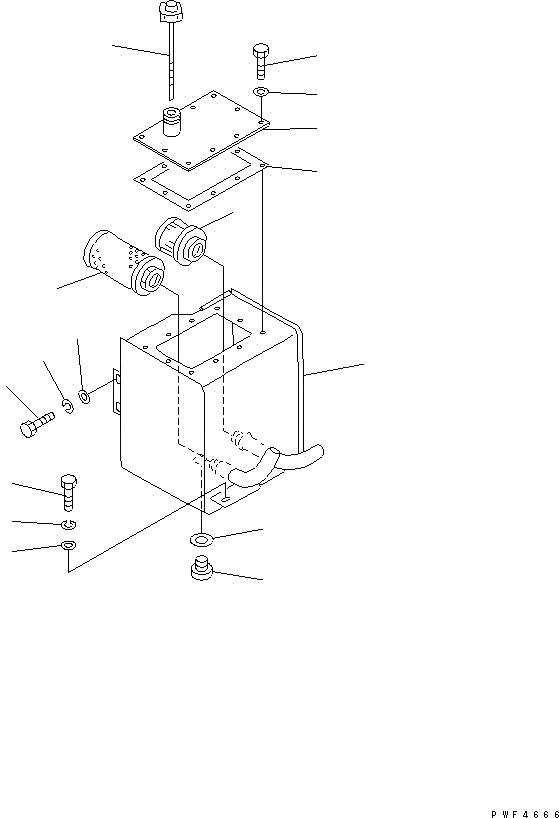 PWF4666