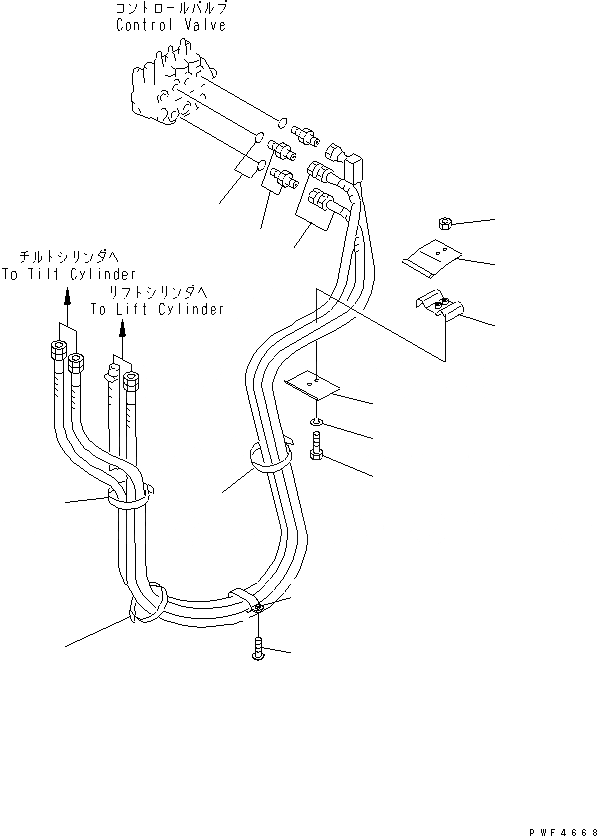 コントロールバルブ
Control Valve

チルトシリンダへ
To Tilt Cylinder

リフトシリンダへ
To Lift Cylinder

PWF4668