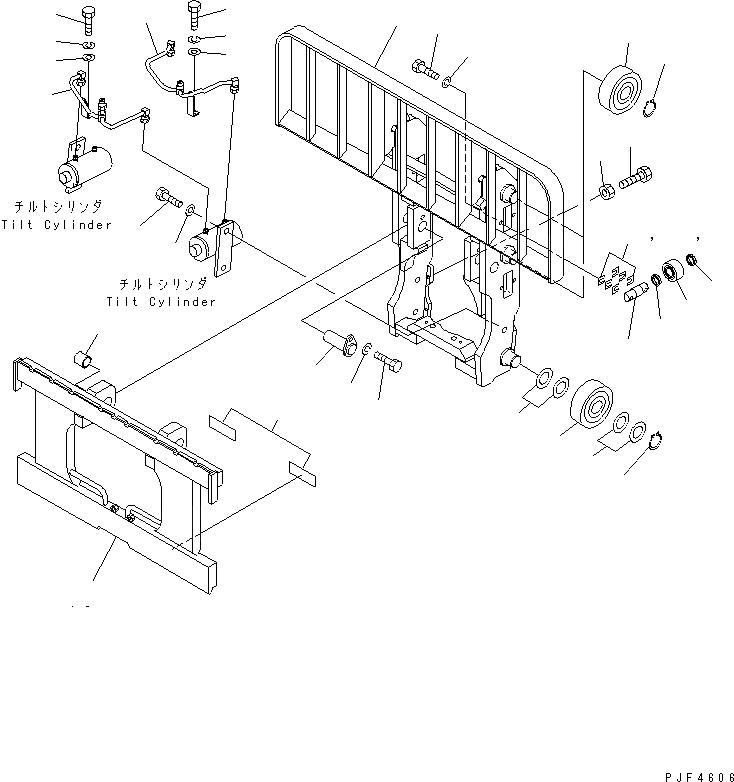 チルトシリンダ
Tilt Cylinder

チルトシリンダ
Tilt Cylinder

PJF4606