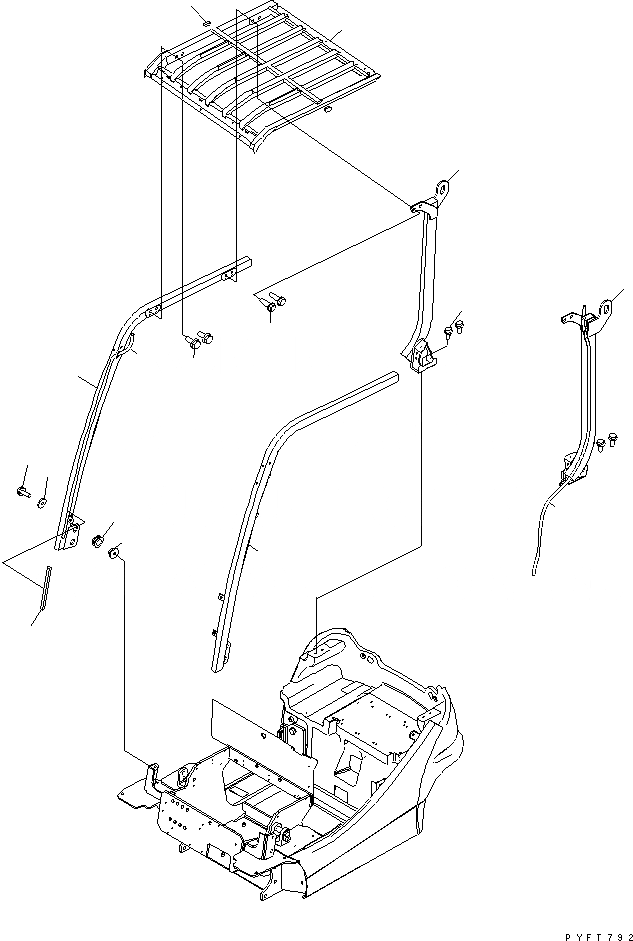 PYFT792