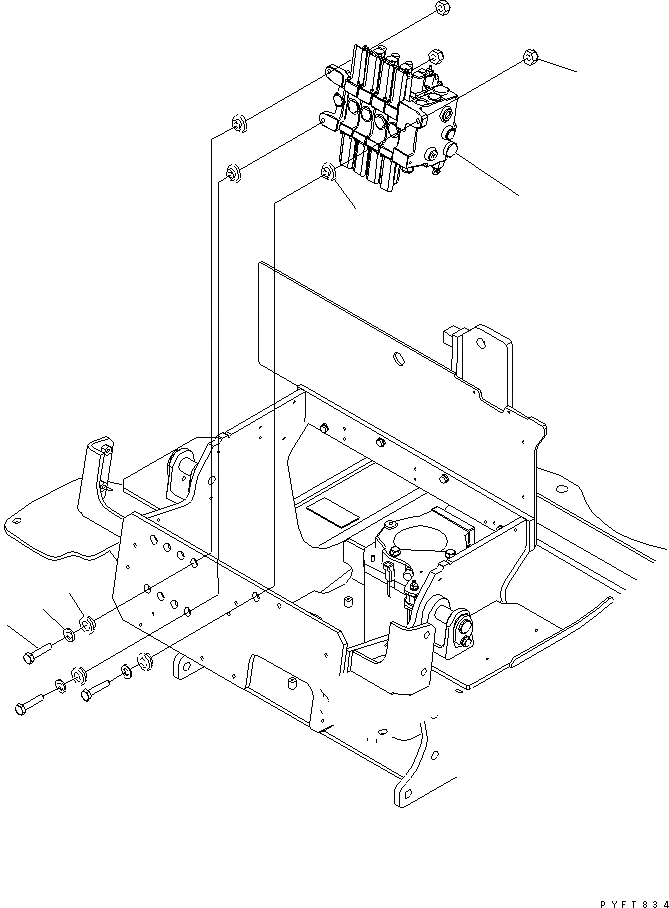 PYFT834