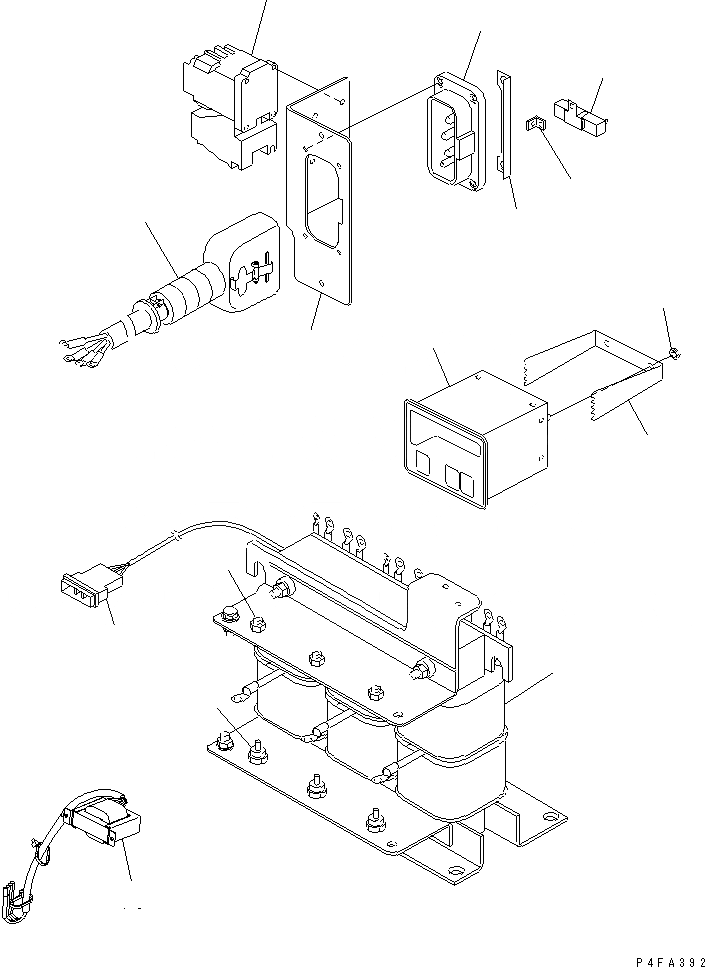 P4FA392