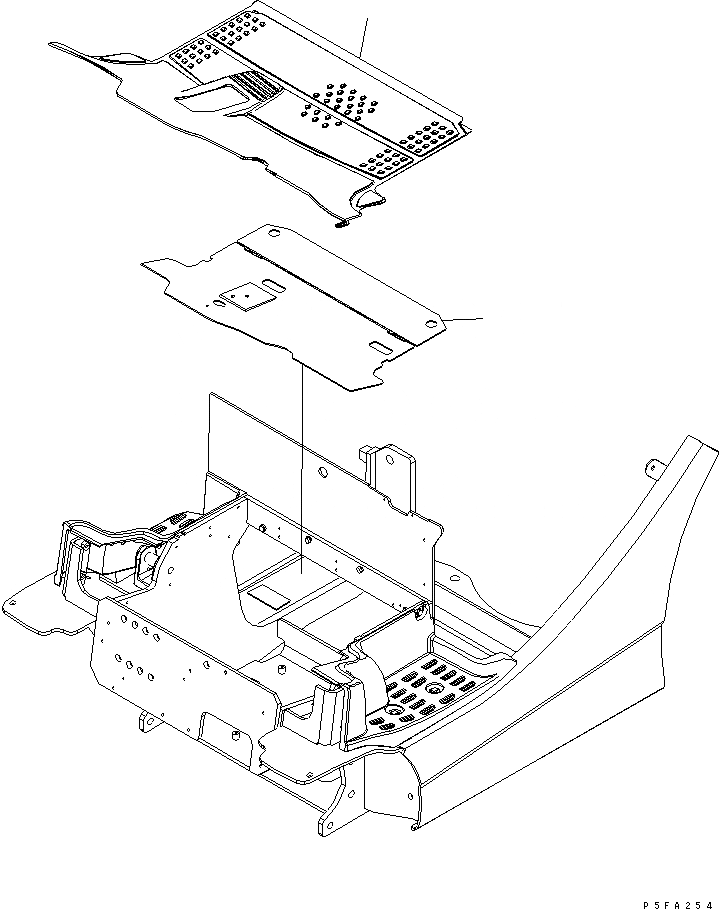 P5FA254