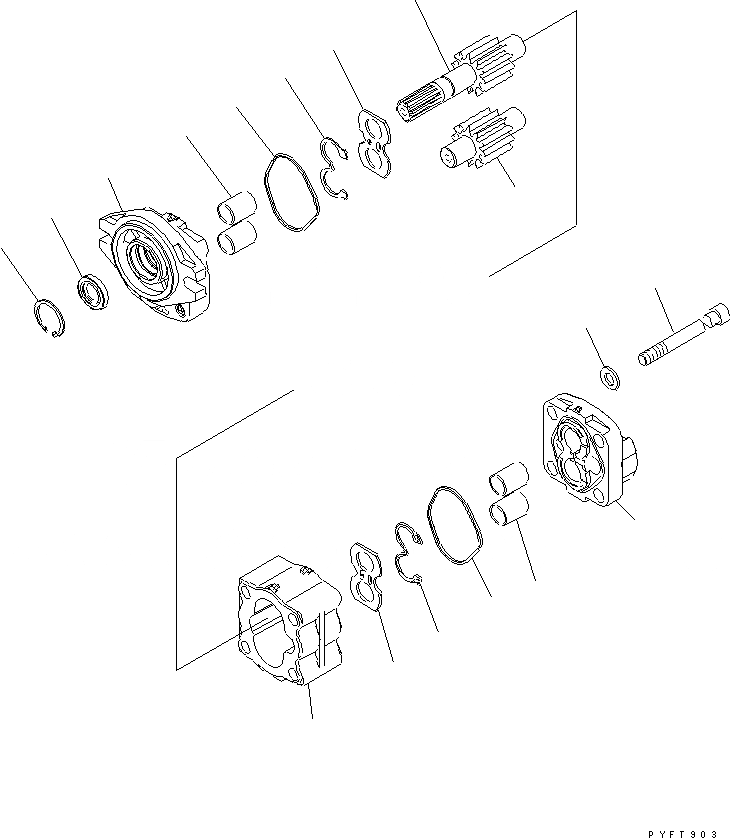 PYFT903