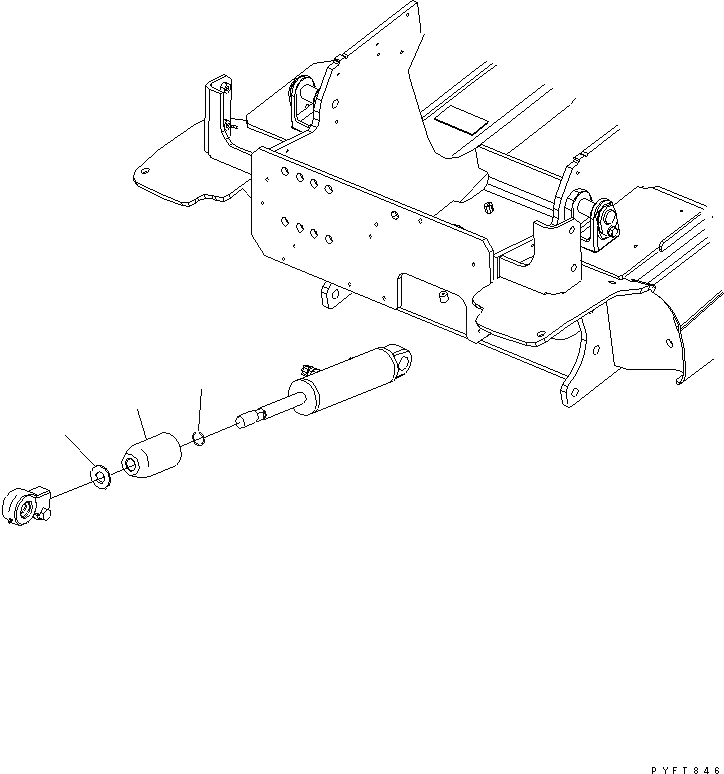 PYFT846