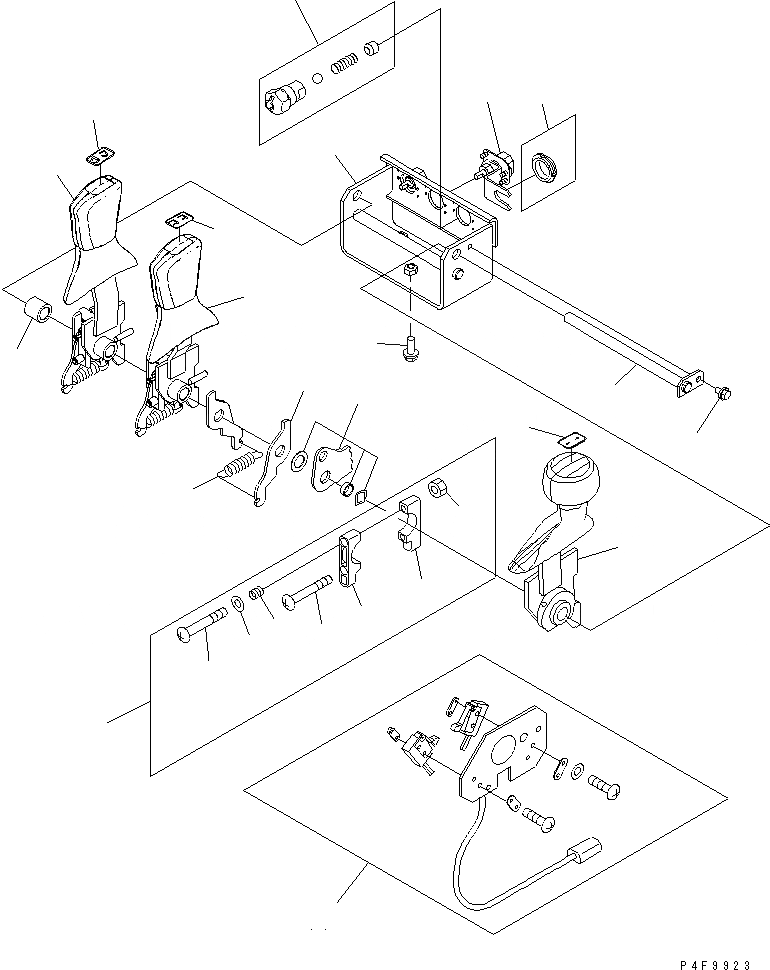 P4F9923