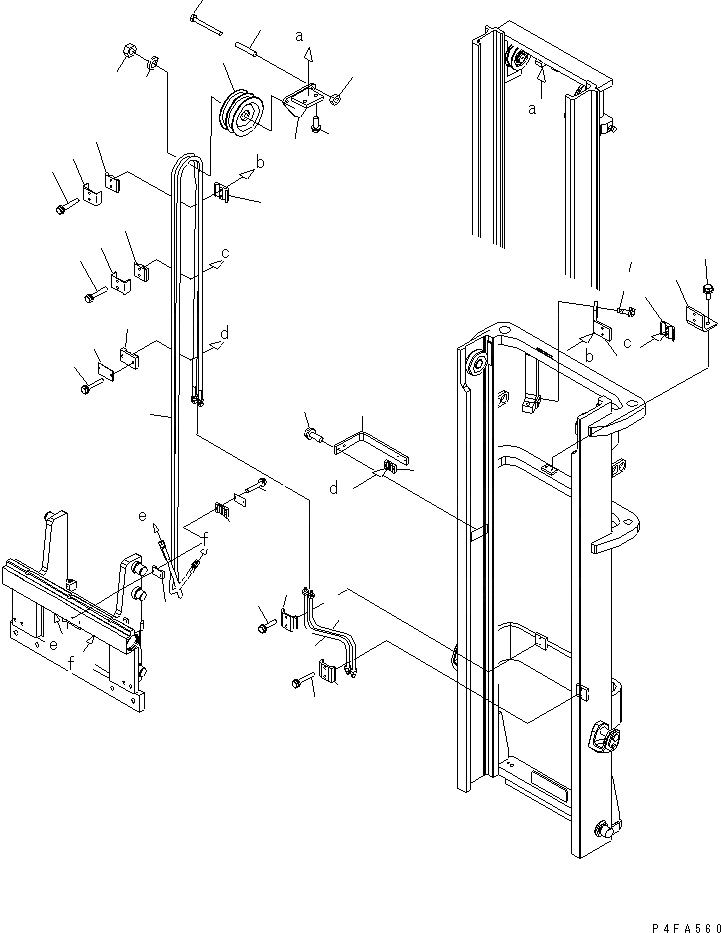 a
a
b
c
d
b
c
d
e
f
e
f
P4FA560